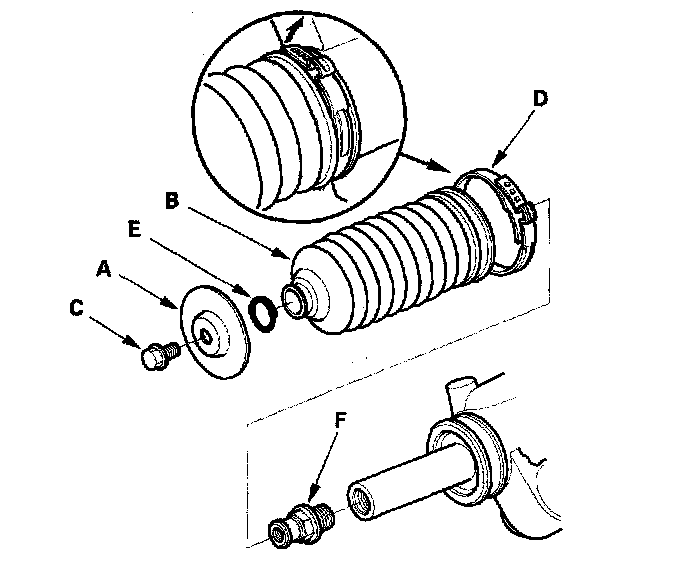 D
B
E
A
C
F