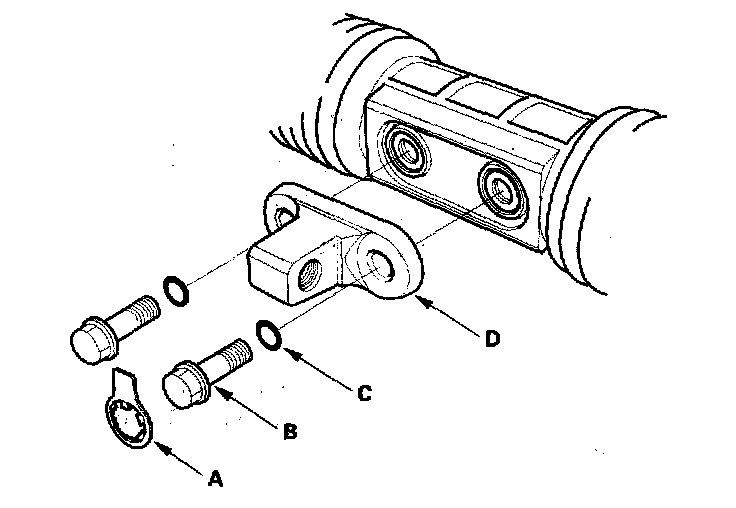 D

C

B

A