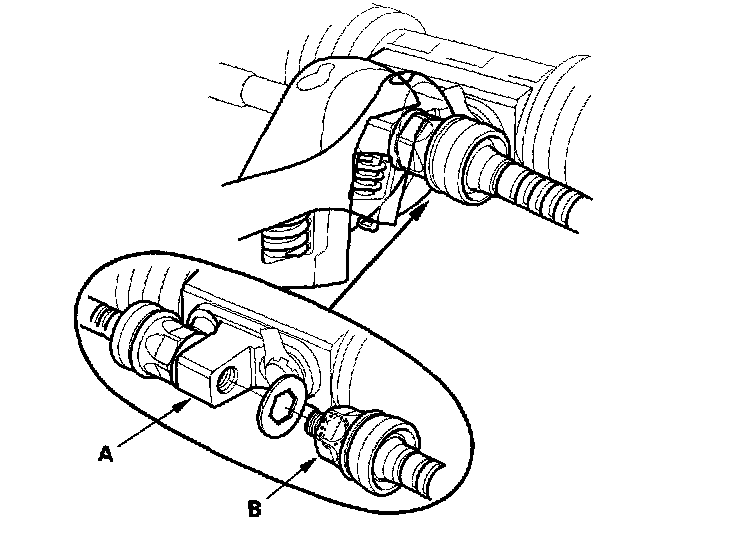 A

B