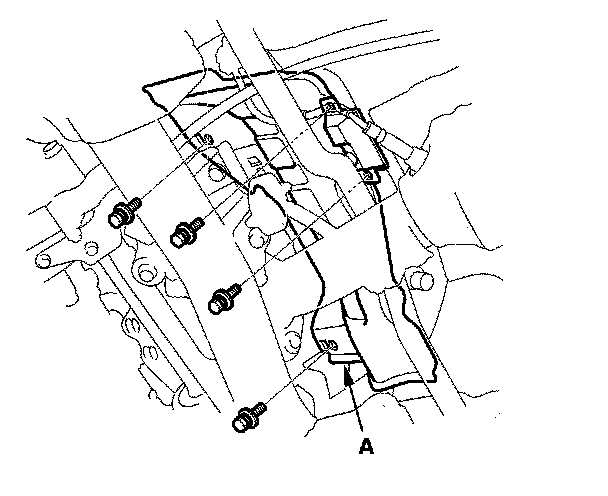 A