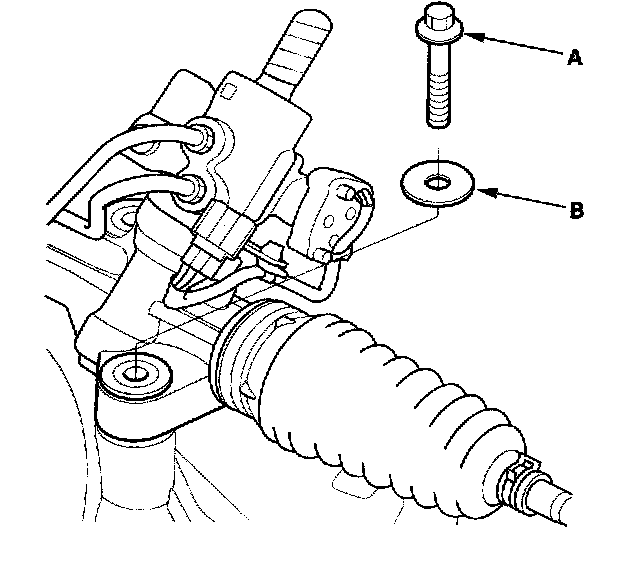 A

B