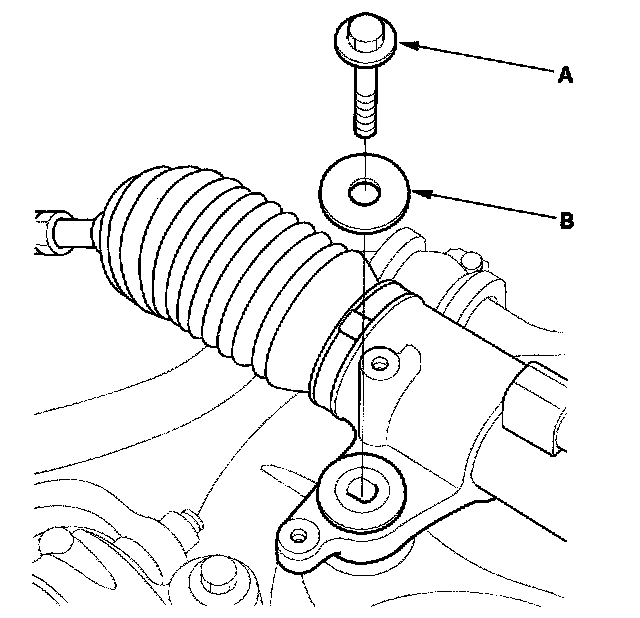 A

B