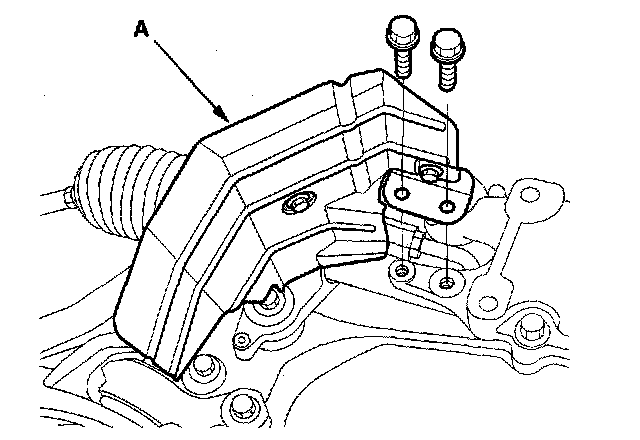 A