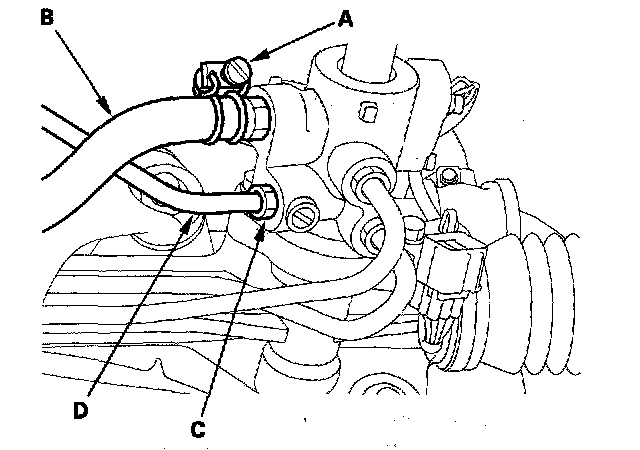 B
A
D
C