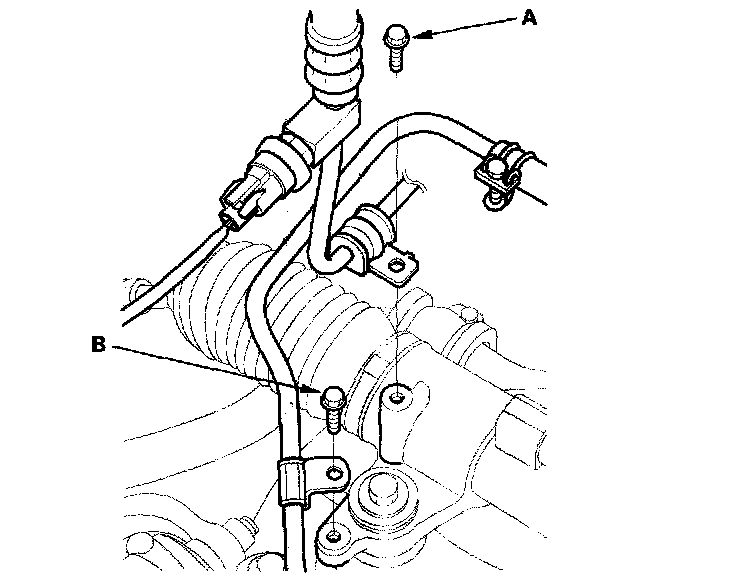 A

B