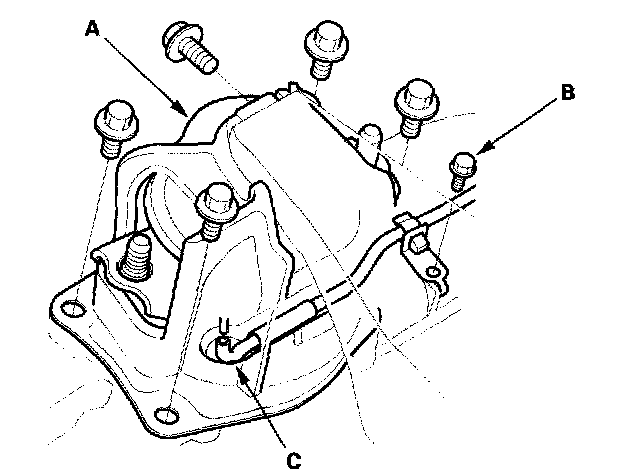 A
B
C