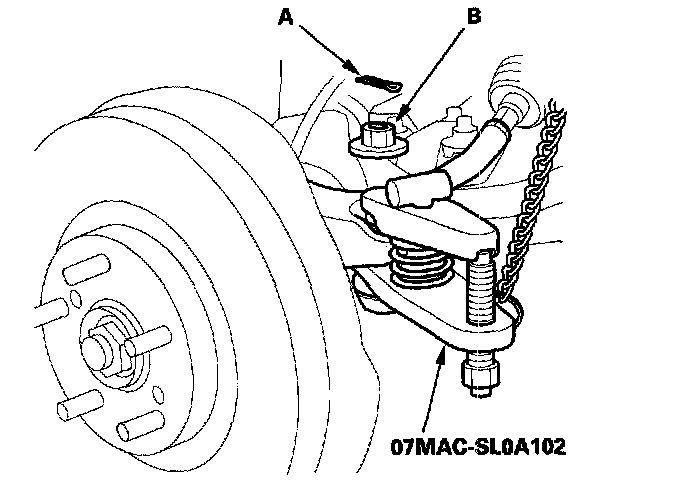 A
B
07MAC-SL0A102