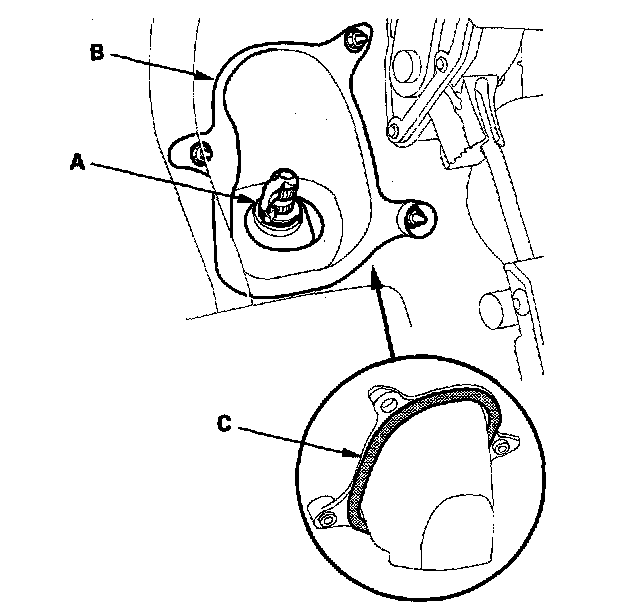 B
A
C