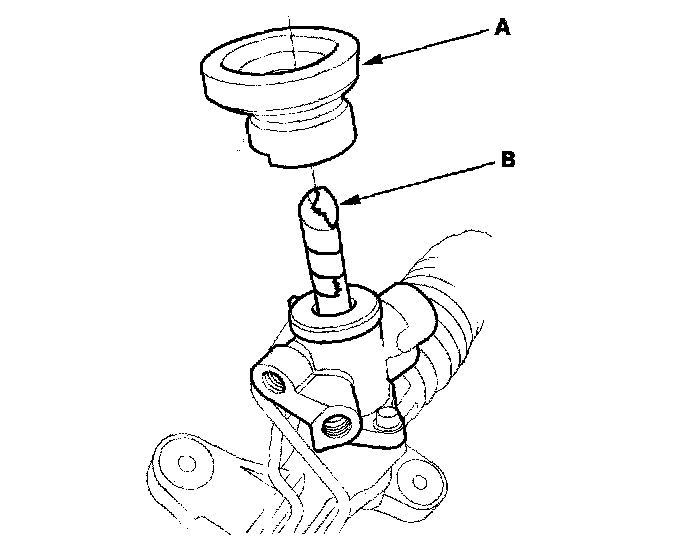 A

B