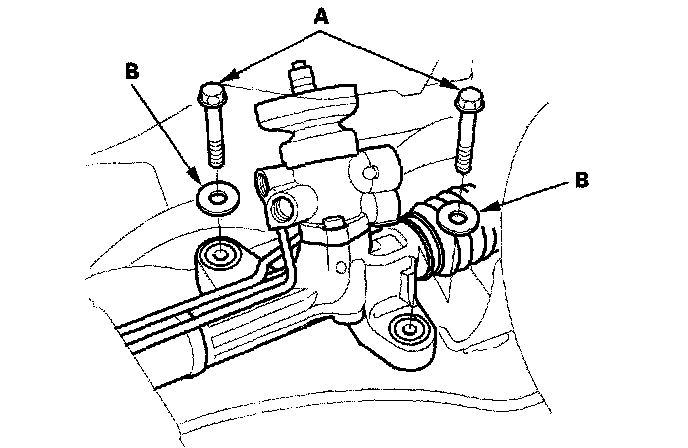 A
B
B