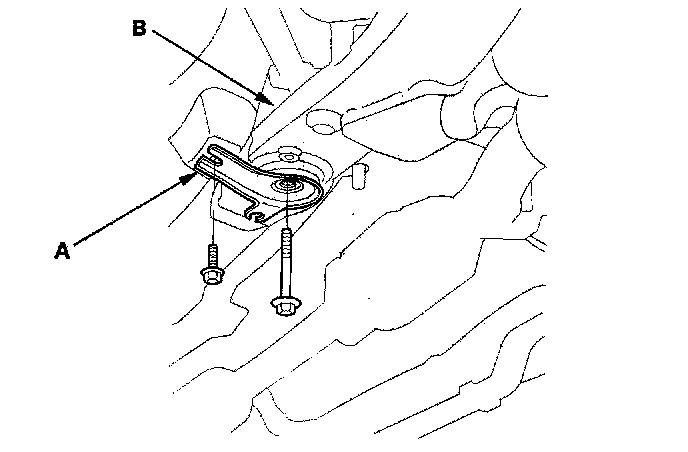 B

A