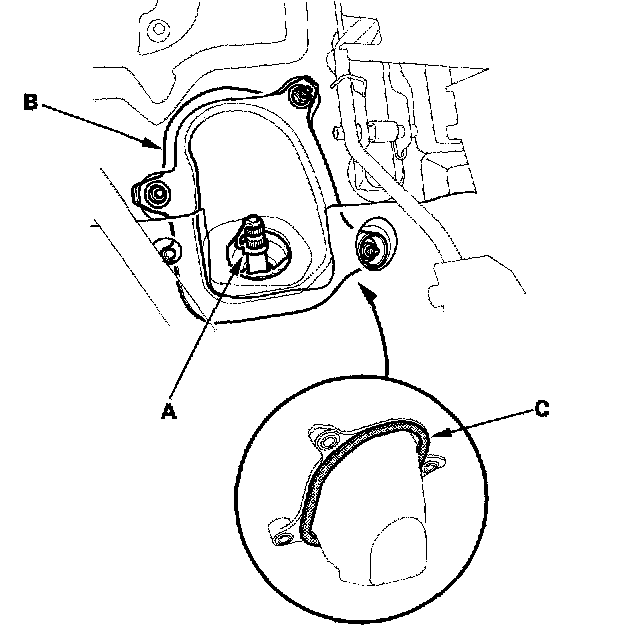 B

A

C