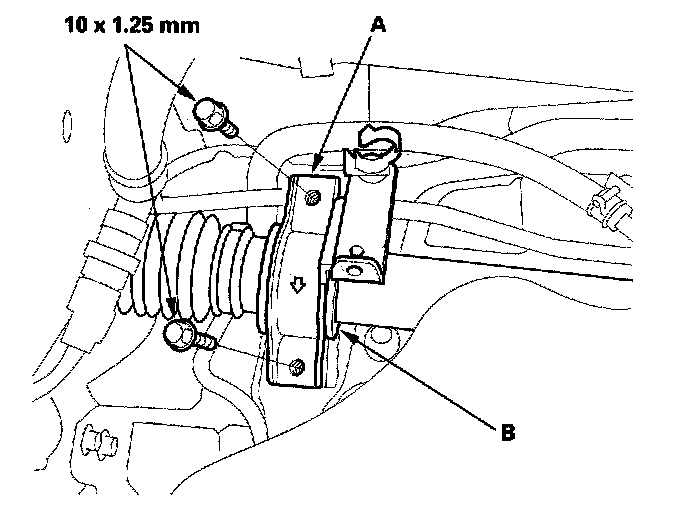 10 x 1.25 mm

A

B