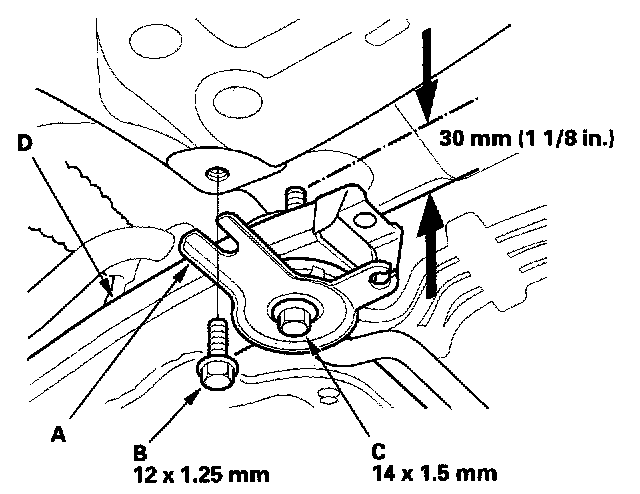 30 mm (1 1/8 in.)

D

A

B
12 x 1.25 mm

C
14 x 1.5 mm