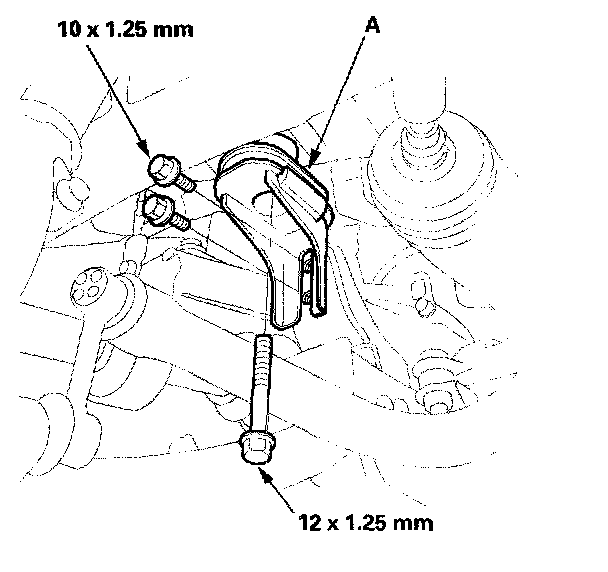 10 x 1.25 mm

A

12 x 1.25 mm