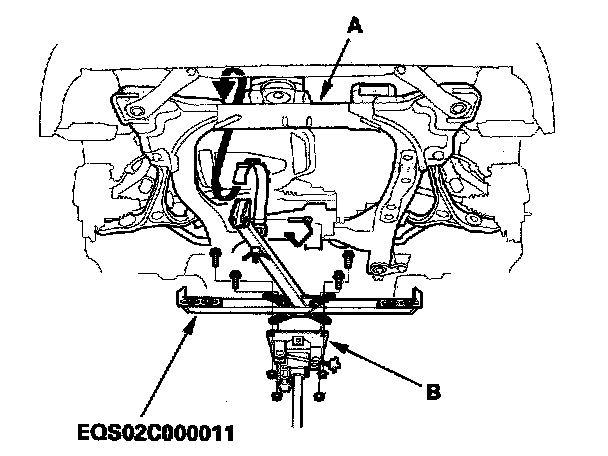 A

B

EQS02C000011