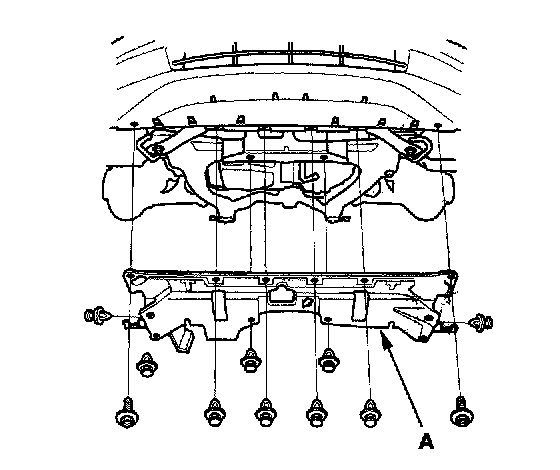 A