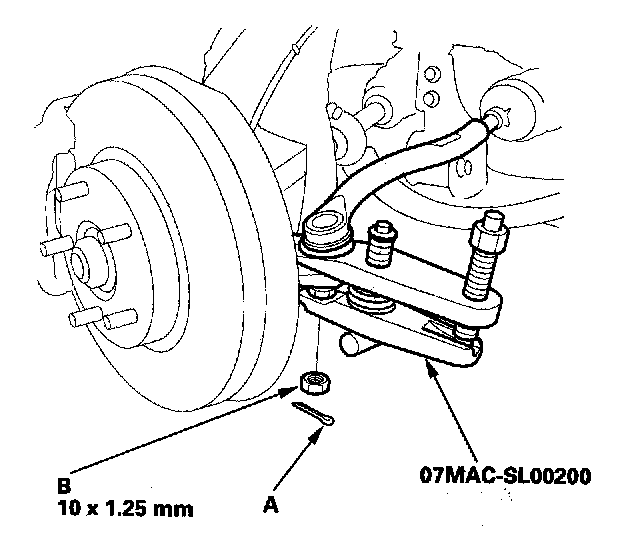 B
10 x 1.25 mm

A

07MAC-SL00200