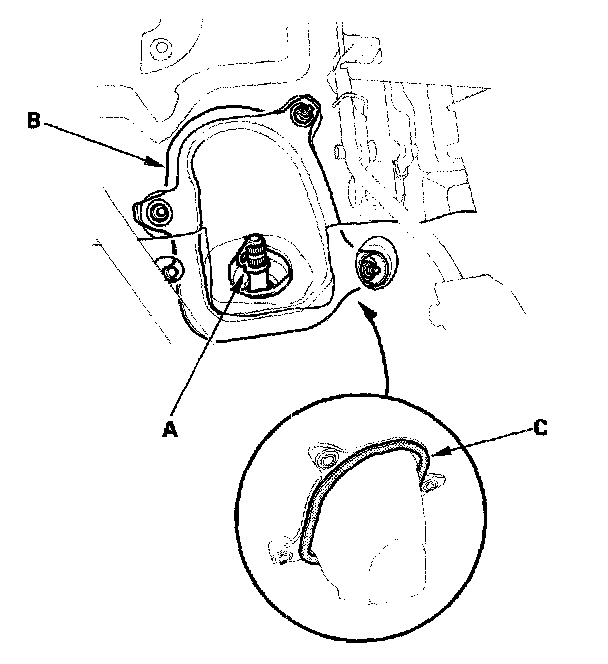 B

A

C