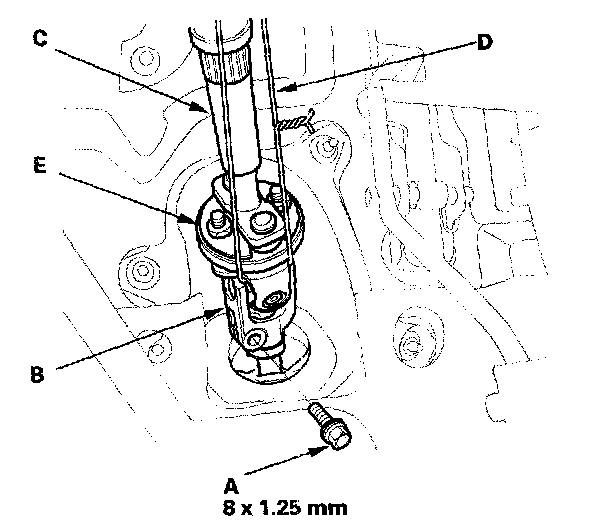 C
D
E
B
A
8 x 1.25 mm