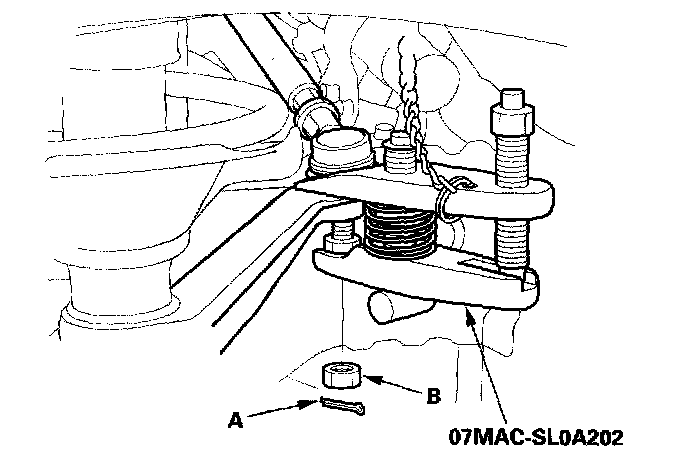 B

A

07MAC-SL0A202