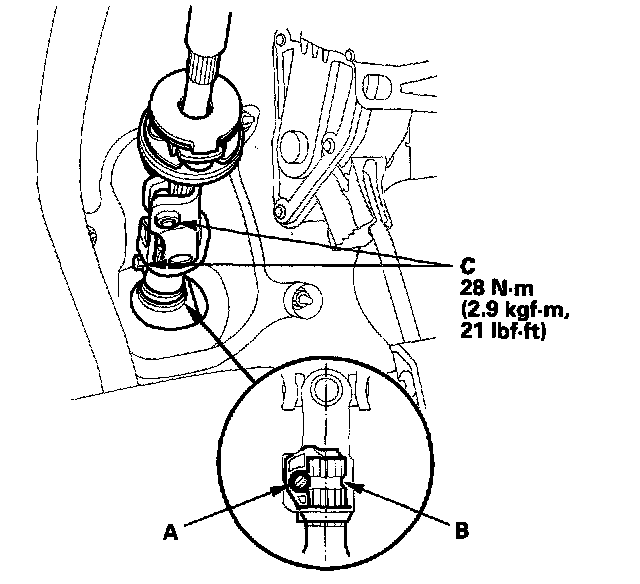 C
28 N·m
(2.9 kgf·m,
21 lbf·ft)

A

B