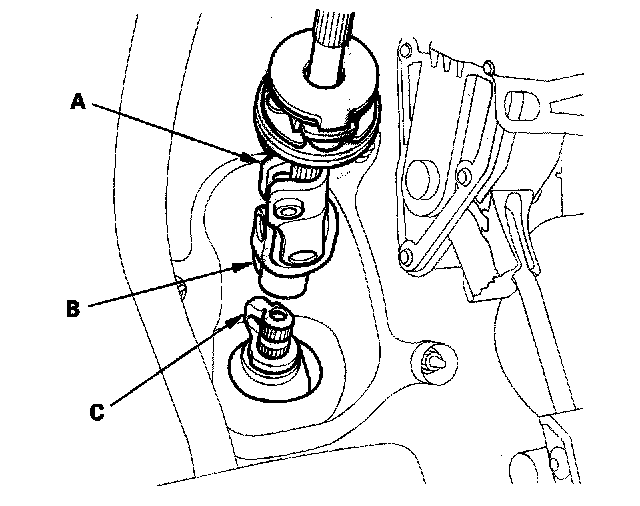 A

B

C