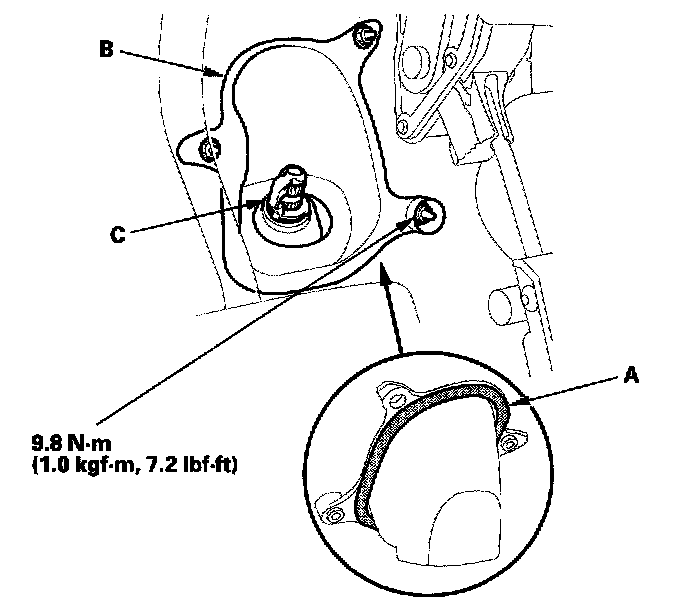 B

C

A

9.8 N·m
(1.0 kgf·m, 7.2 lbf·ft)