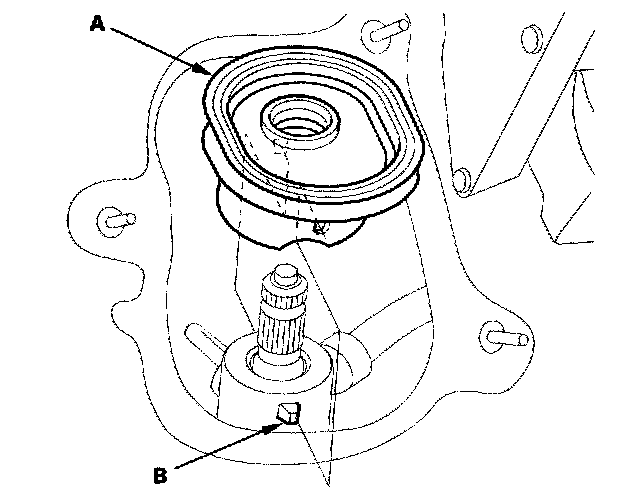 A

B