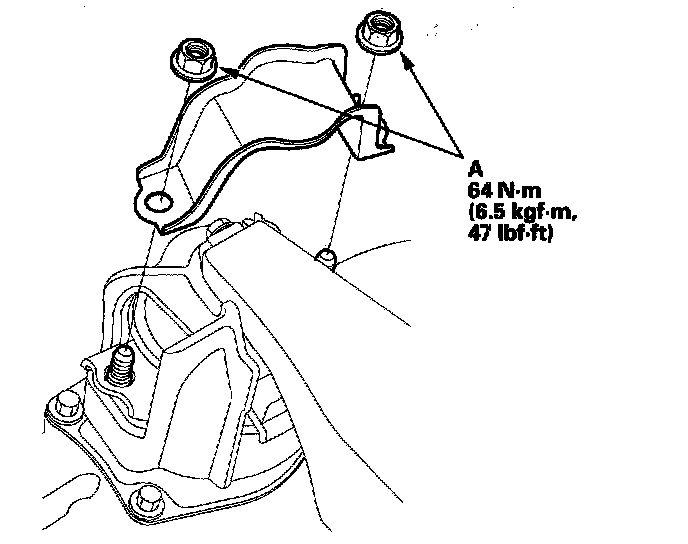 A
64 N·m
(6.5 kgf·m,
47 lbf·ft)