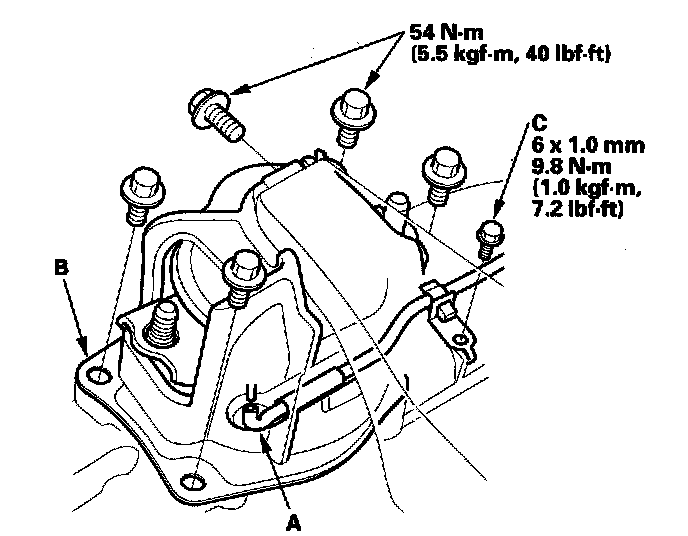 54 N·m
(5.5 kgf·m, 40 lbf·ft)

C
6 x 1.0 mm
9.8 N·m
(1.0 kgf·m,
7.2 lbf·ft)

B

A