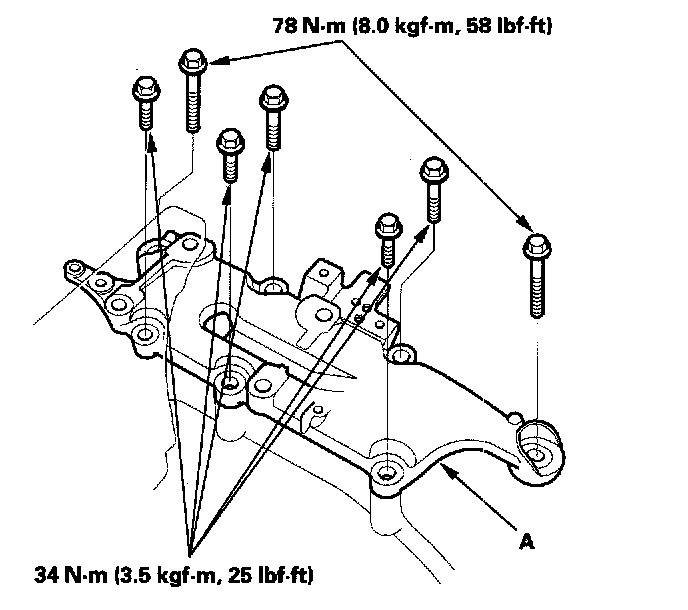 78 N·m (8.0 kgf·m, 58 lbf·ft)

A

34 N·m (3.5 kgf·m, 25 lbf·ft)