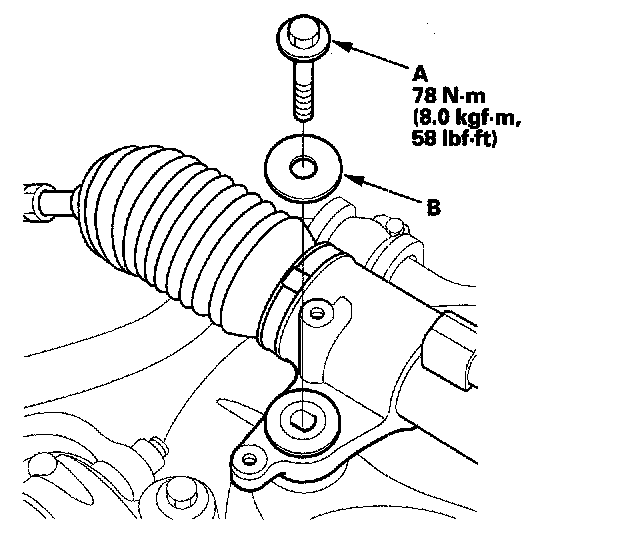 A
78 N·m
(8.0 kgf·m,
58 lbf·ft)

B