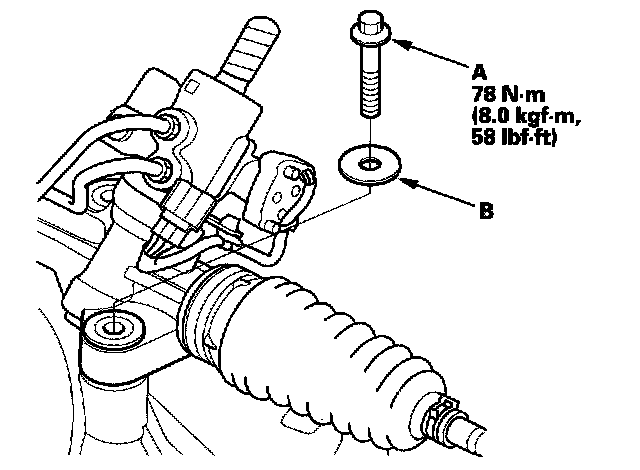 A
78 N·m
(8.0 kgf·m,
58 lbf·ft)

B