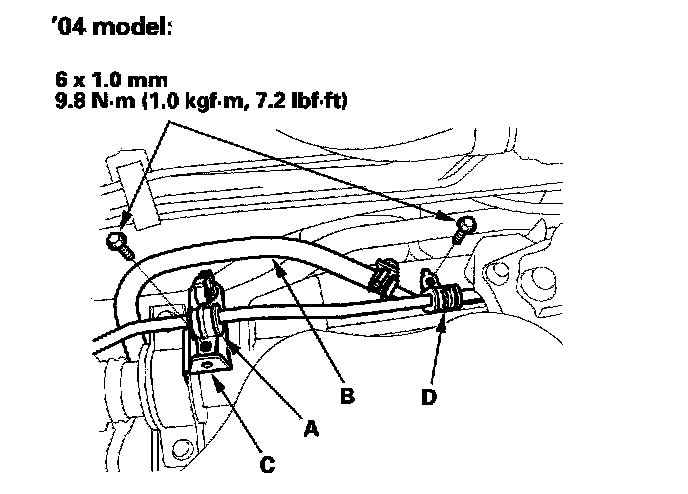 '04 model:

6 x 1.0 mm
9.8 N·m (1.0 kgf·m, 7.2 lbf·ft)

B

D

A

C