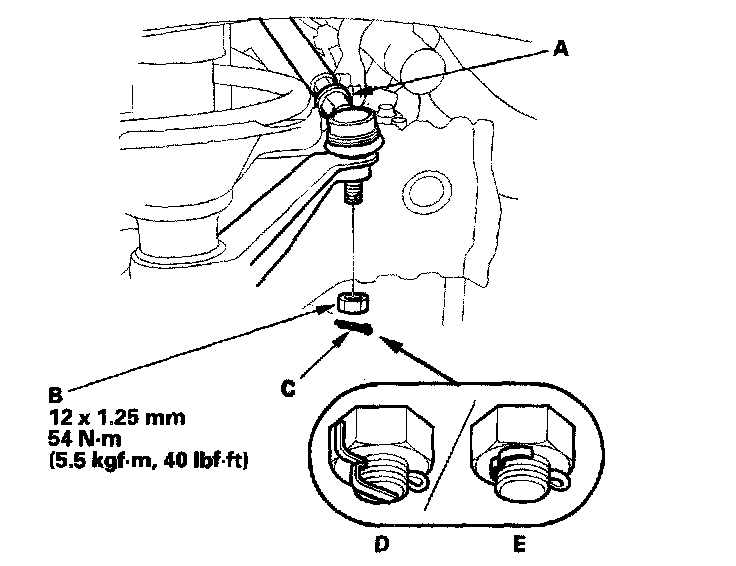 A

B
12 x 1.25 mm
54 N·m
(5.5 kgf·m, 40 lbf·ft)

C

D

E