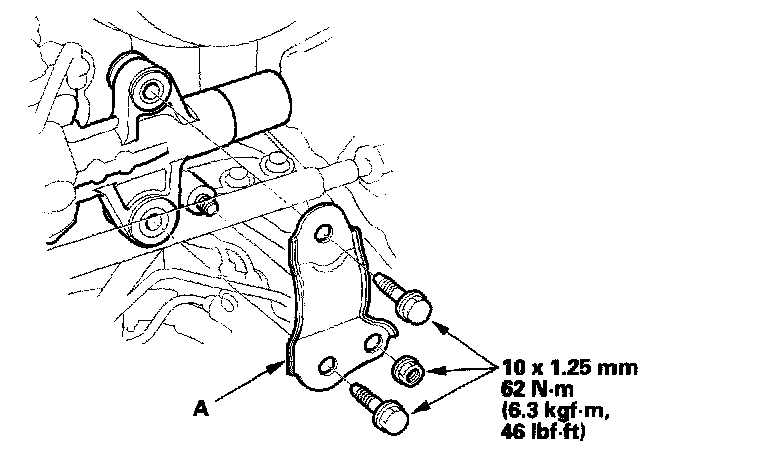 A

10 x 1.25 mm
62 N·m
(6.3 kgf·m,
46 lbf·ft)