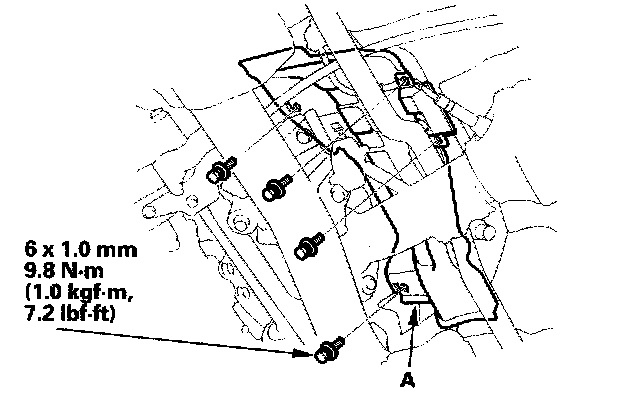 6 x 1.0 mm
9.8 N·m
(1.0 kgf·m,
7.2 lbf·ft)

A