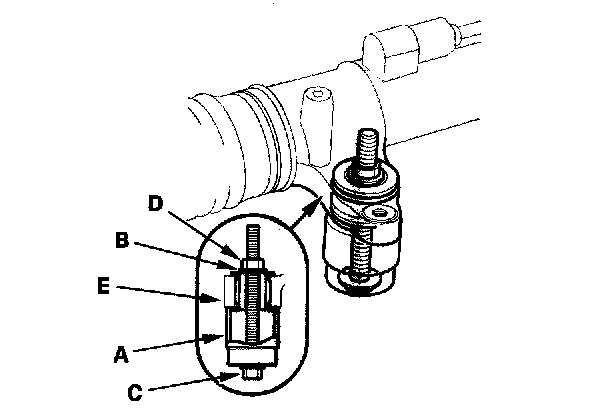 D
B
E
A
C