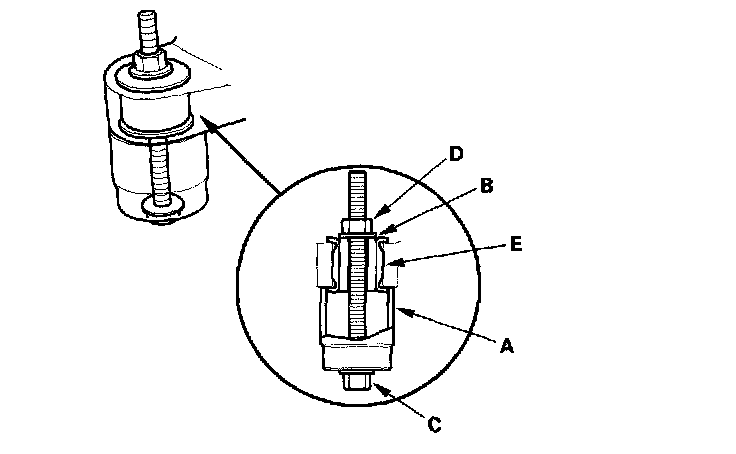 D
B
E
A
C