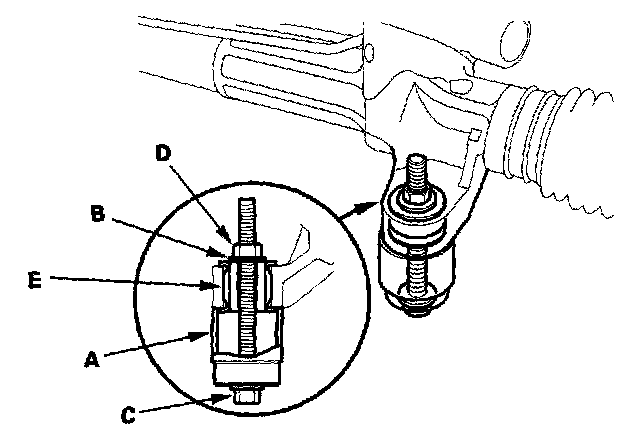 D
B
E
A
C