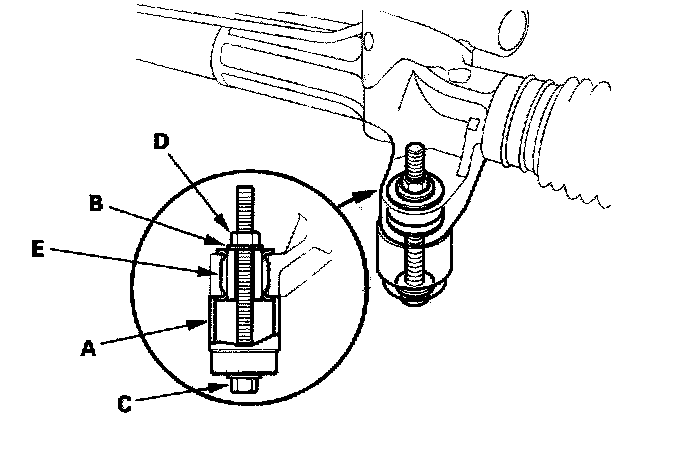 D
B
E
A
C