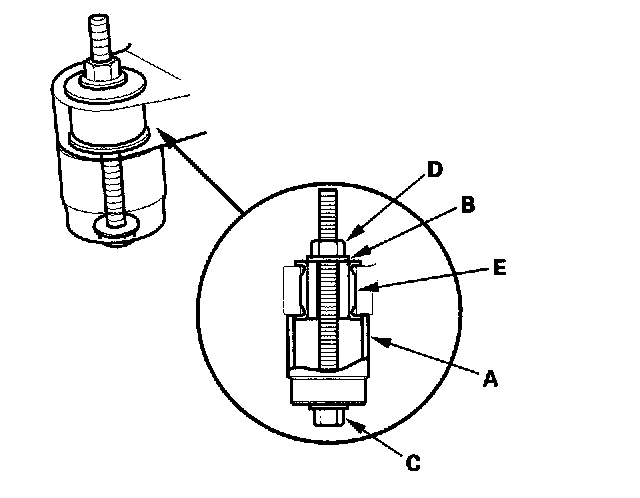 D
B
E
A
C