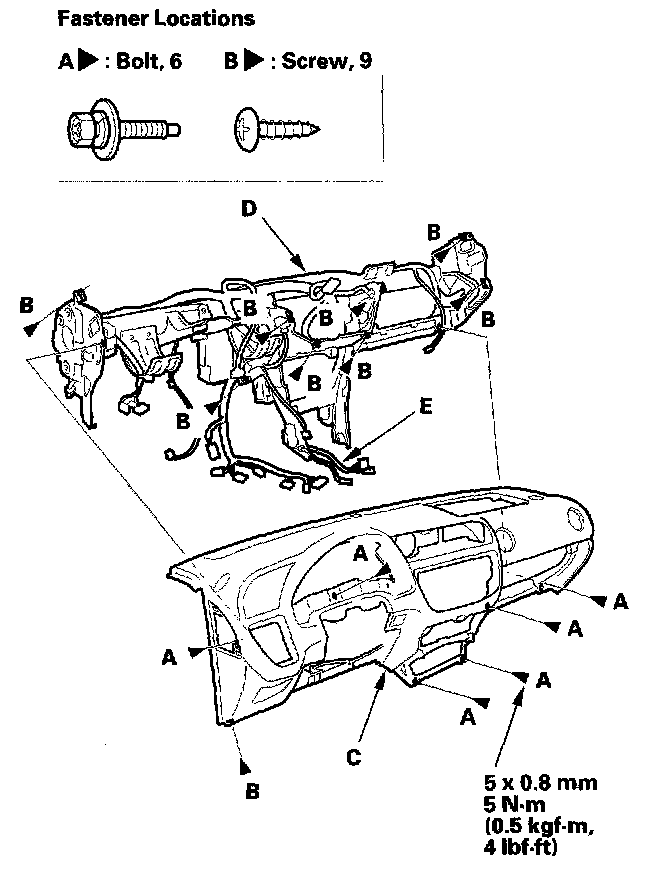 Fastener Locations

A ▶ : Bolt, 6 B ▶ : Screw, 9

D
B
B
B
B
B
B
B
B
B
E
A
A
A
A
A
A
C
B

5 x 0.8 mm
5 N·m
(0.5 kgf·m,
4 lbf·ft)