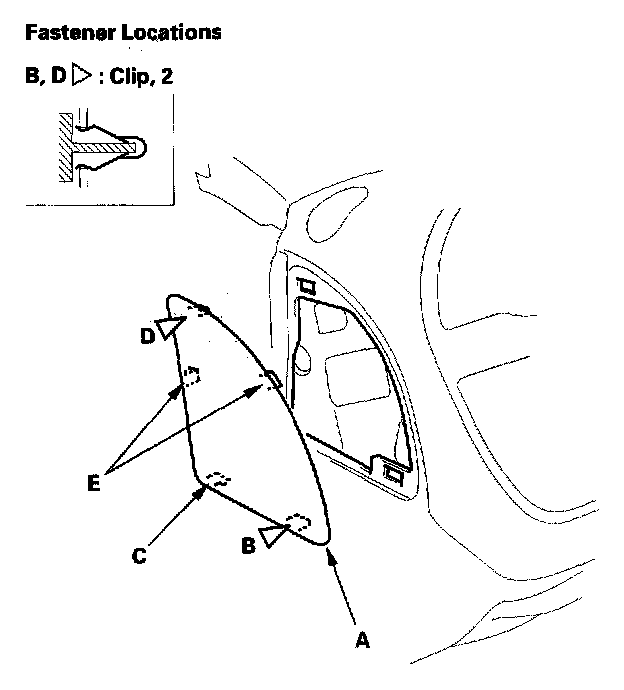 Fastener Locations

B, D ▷ : Clip, 2

D

E

C

B

A