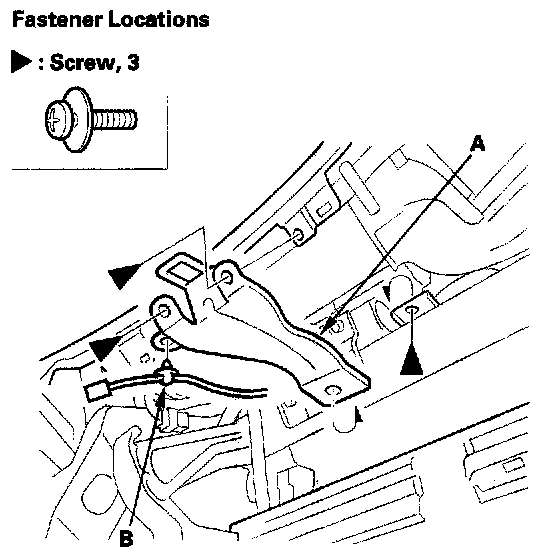 Fastener Locations

▶ : Screw, 3

A

B