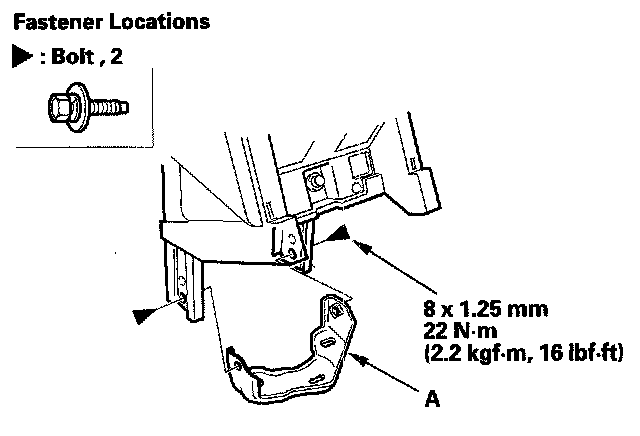 Fastener Locations

▶ : Bolt , 2

8 x 1.25 mm
22 N·m
(2.2 kgf·m, 16 lbf·ft)

A