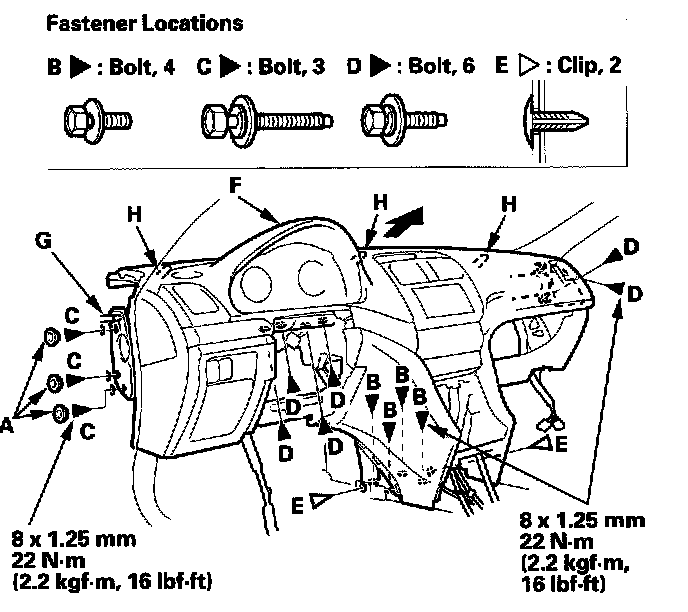 Fastener Locations

B ▶ : Bolt, 4 C ▶ : Bolt, 3 D ▶ : Bolt, 6 E ▷ : Clip, 2

F
H
H
H
G
D
D
C
C
C
A
D
D
D
D
B
B
B
B
E
E

8 x 1.25 mm
22 N·m
(2.2 kgf·m, 16 lbf·ft)

8 x 1.25 mm
22 N·m
(2.2 kgf·m,
16 lbf·ft)