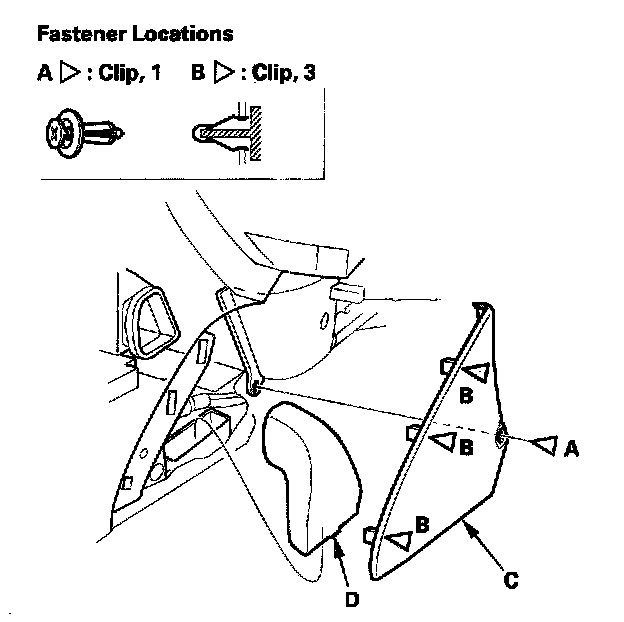 Fastener Locations

A ▷ : Clip, 1   B ▷ : Clip, 3

B

B

A

B

C

D