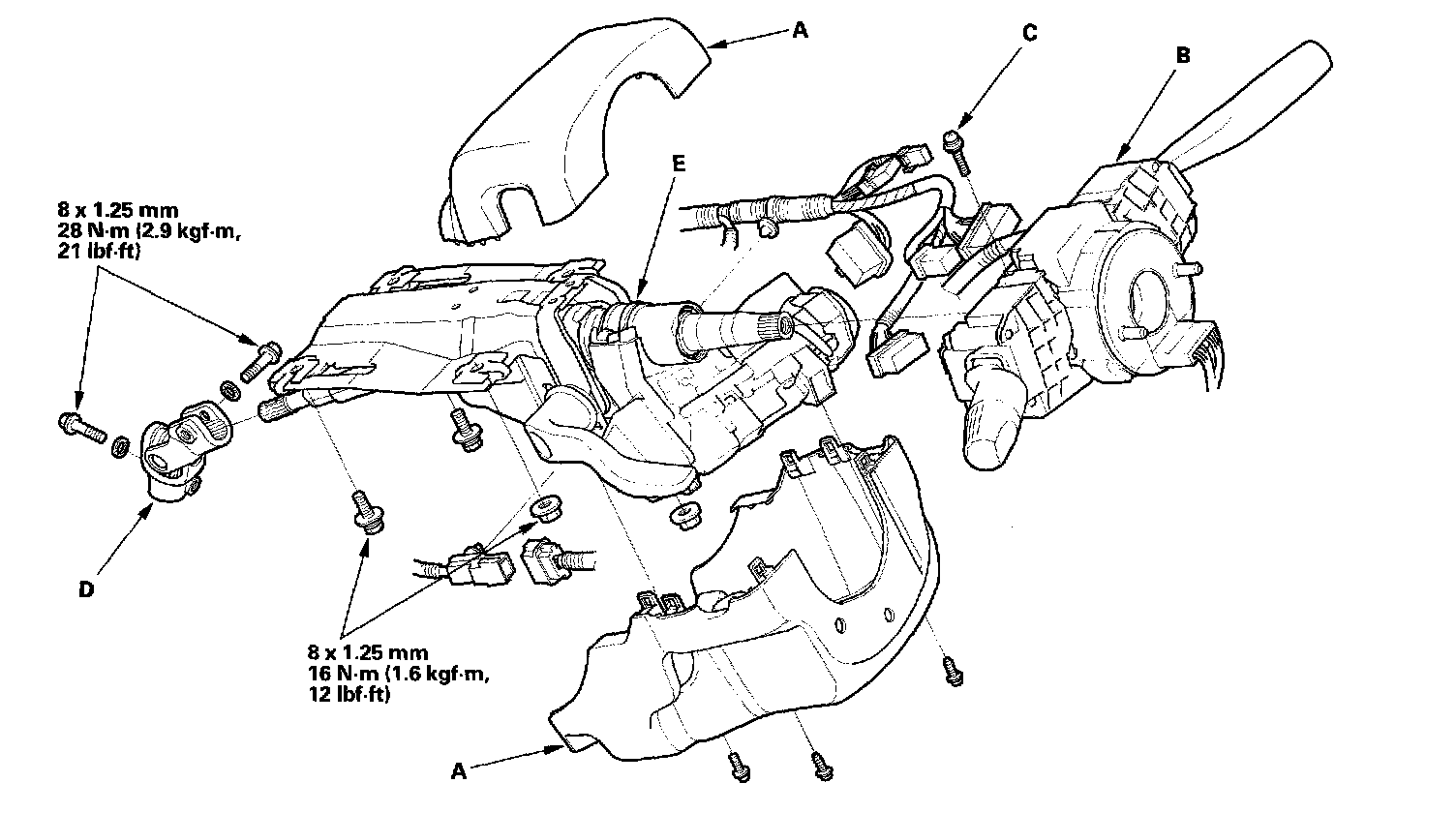 A

C

B

E

8 x 1.25 mm
28 N·m (2.9 kgf·m,
21 lbf·ft)

D

8 x 1.25 mm
16 N·m (1.6 kgf·m,
12 lbf·ft)

A